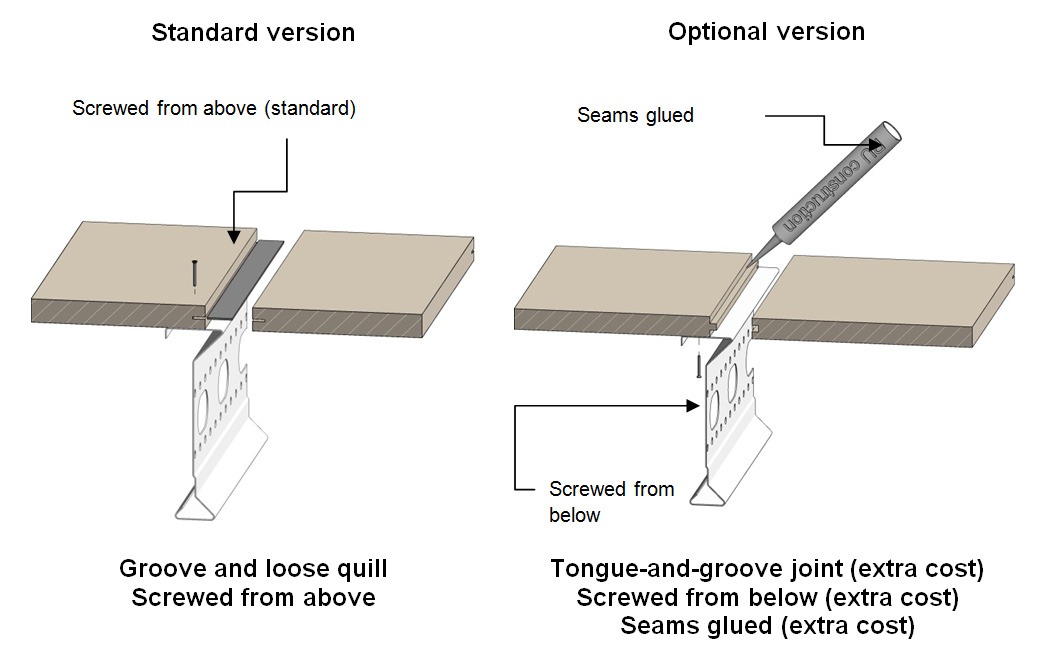 Standard version

Screwed from above (standard)

Groove and loose quill
Screwed from above

Optional version

Seams glued

PU construction

Screwed from below

Tongue-and-groove joint (extra cost)
Screwed from below (extra cost)
Seams glued (extra cost)